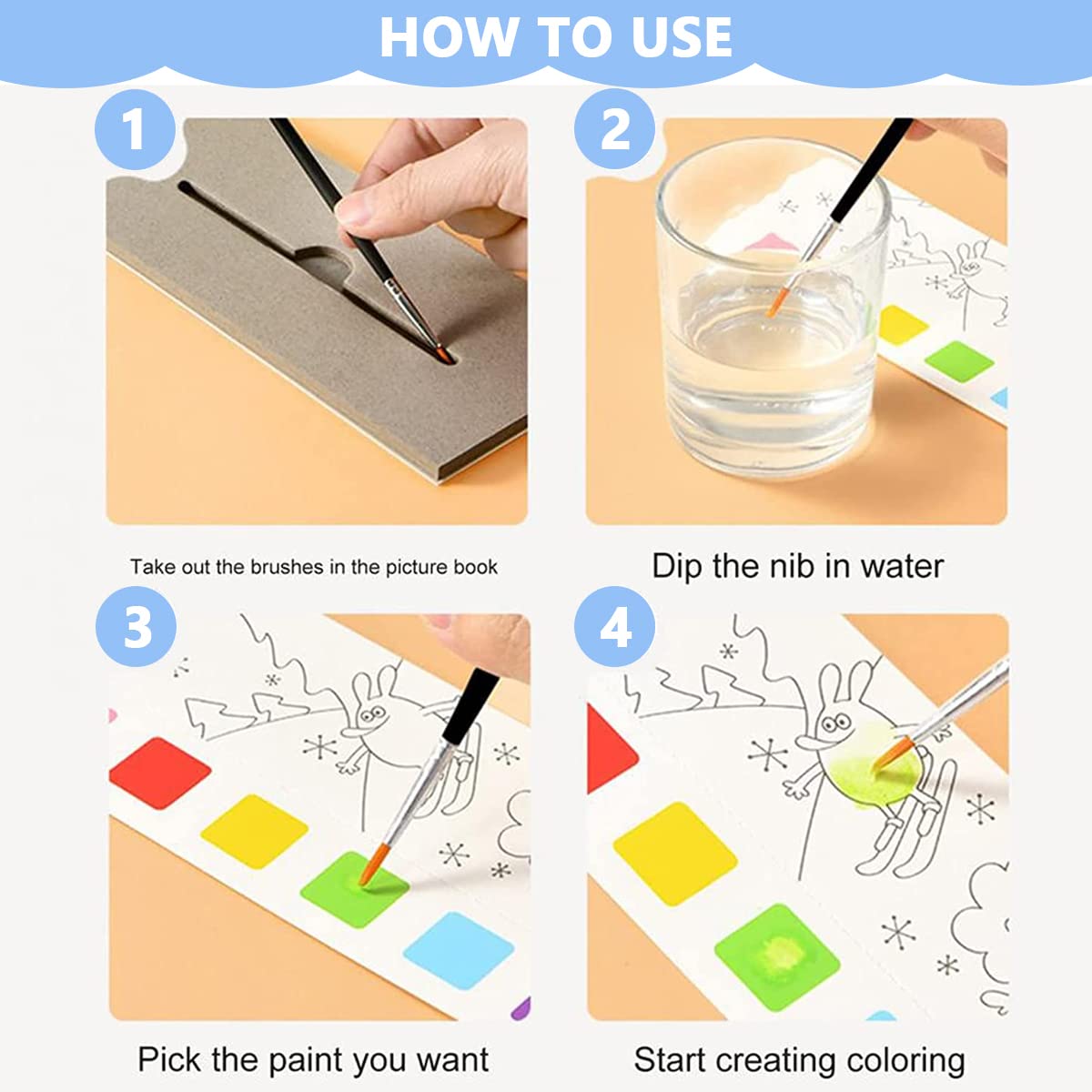 HOW TO USE

1

Take out the brushes in the picture book

2

Dip the nib in water

3

Pick the paint you want

4

Start creating coloring